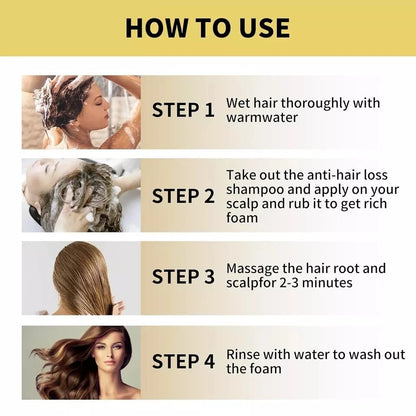 HOW TO USE

STEP 1 Wet hair thoroughly with warmwater

STEP 2 Take out the anti-hair loss shampoo and apply on your scalp and rub it to get rich foam

STEP 3 Massage the hair root and scalpfor 2-3 minutes

STEP 4 Rinse with water to wash out the foam