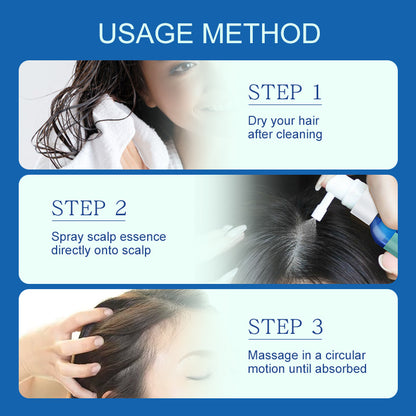 USAGE METHOD

STEP 1

Dry your hair after cleaning

STEP 2

Spray scalp essence directly onto scalp

STEP 3

Massage in a circular motion until absorbed