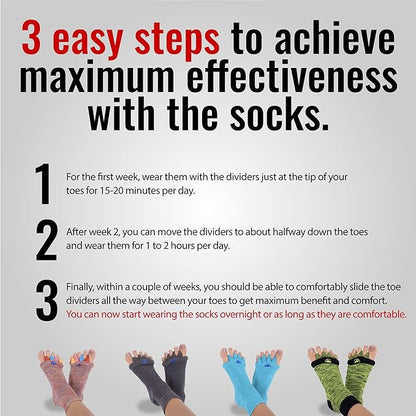 3 easy steps to achieve maximum effectiveness with the socks.

1 For the first week, wear them with the dividers just at the tip of your toes for 15-20 minutes per day.

2 After week 2, you can move the dividers to about halfway down the toes and wear them for 1 to 2 hours per day.

3 Finally, within a couple of weeks, you should be able to comfortably slide the toe dividers all the way between your toes to get maximum benefit and comfort. You can now start wearing the socks overnight or as long as they are comfortable.