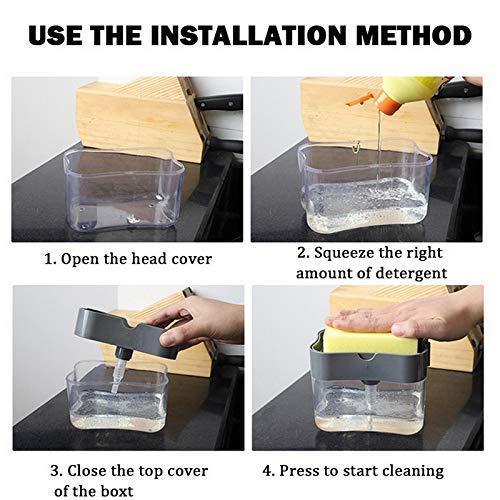 USE THE INSTALLATION METHOD

1. Open the head cover

2. Squeeze the right amount of detergent

3. Close the top cover of the boxt

4. Press to start cleaning