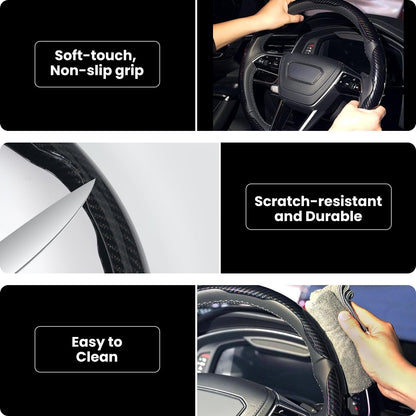 Soft-touch,
Non-slip grip

Scratch-resistant
and Durable

Easy to
Clean