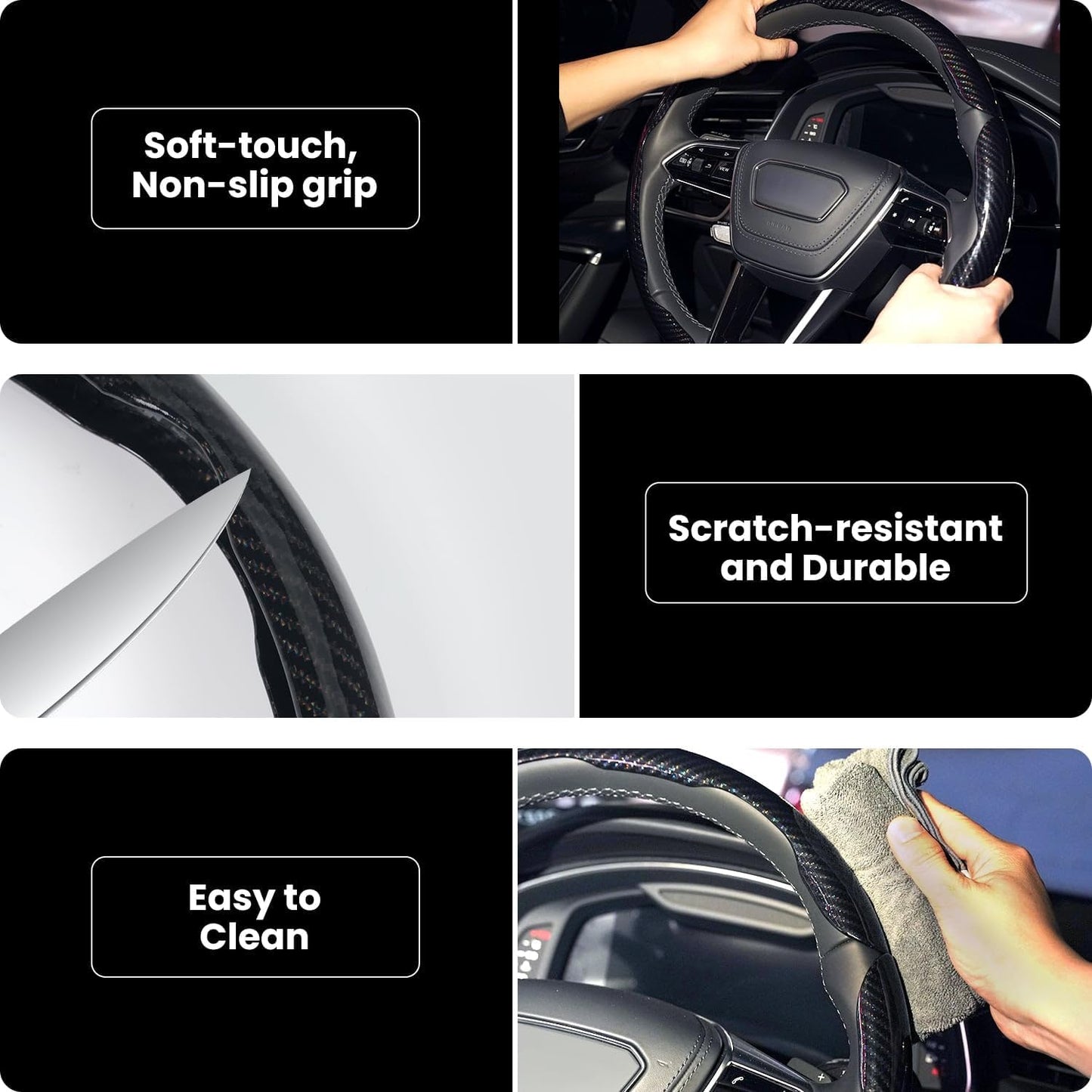 Soft-touch,
Non-slip grip

Scratch-resistant
and Durable

Easy to
Clean