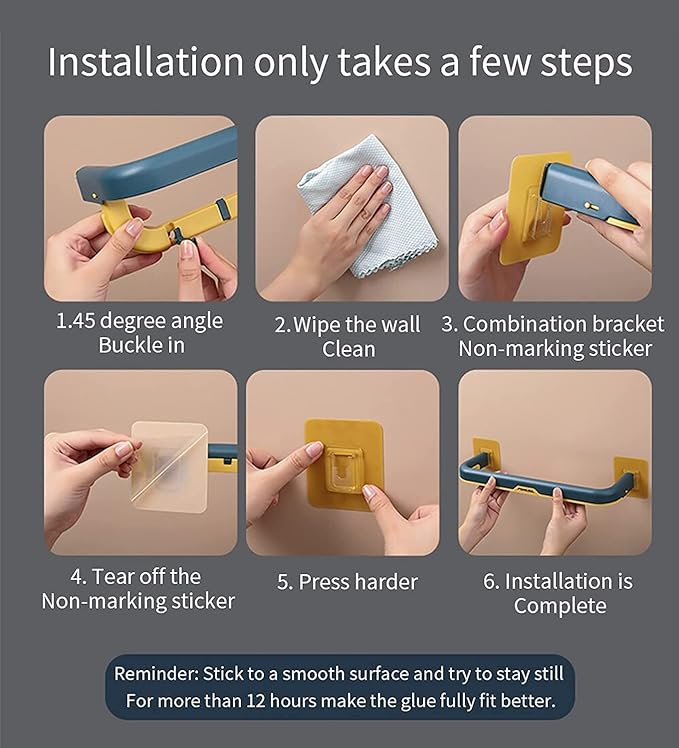 Installation only takes a few steps

1.45 degree angle
Buckle in

2.Wipe the wall
Clean

3. Combination bracket
Non-marking sticker

4. Tear off the
Non-marking sticker

5. Press harder

6. Installation is
Complete

Reminder: Stick to a smooth surface and try to stay still
For more than 12 hours make the glue fully fit better.