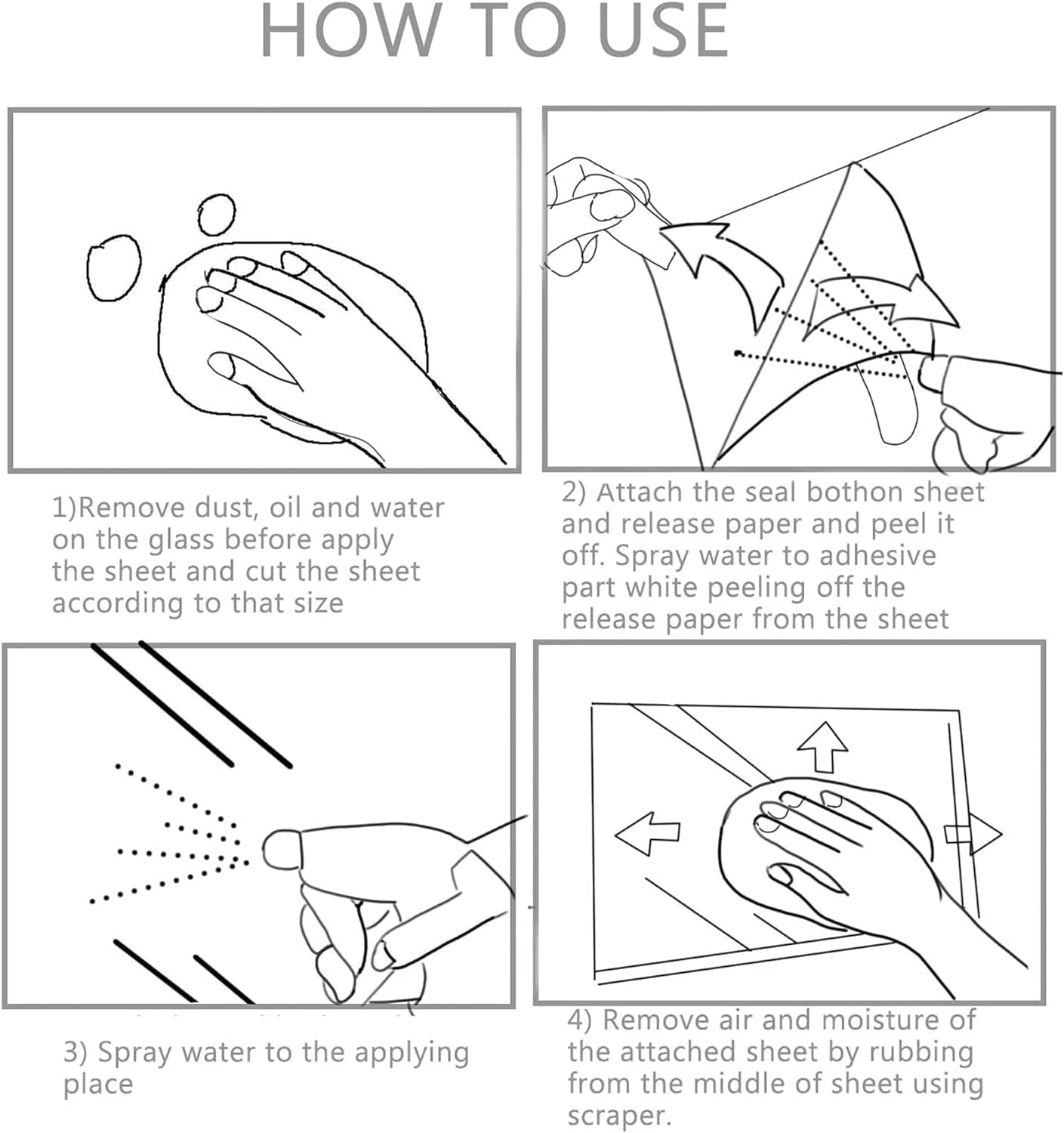 HOW TO USE

1)Remove dust, oil and water on the glass before apply the sheet and cut the sheet according to that size

2) Attach the seal bothon sheet and release paper and peel it off. Spray water to adhesive part white peeling off the release paper from the sheet

3) Spray water to the applying place

4) Remove air and moisture of the attached sheet by rubbing from the middle of sheet using scraper.