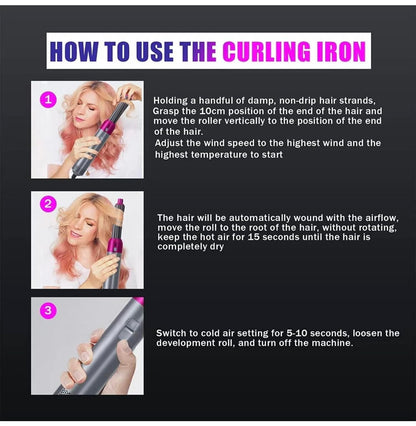 HOW TO USE THE CURLING IRON

1

Holding a handful of damp, non-drip hair strands, Grasp the 10cm position of the end of the hair and move the roller vertically to the position of the end of the hair.

Adjust the wind speed to the highest wind and the highest temperature to start

2

The hair will be automatically wound with the airflow, move the roll to the root of the hair, without rotating, keep the hot air for 15 seconds until the hair is completely dry

3

Switch to cold air setting for 5-10 seconds, loosen the development roll, and turn off the machine.