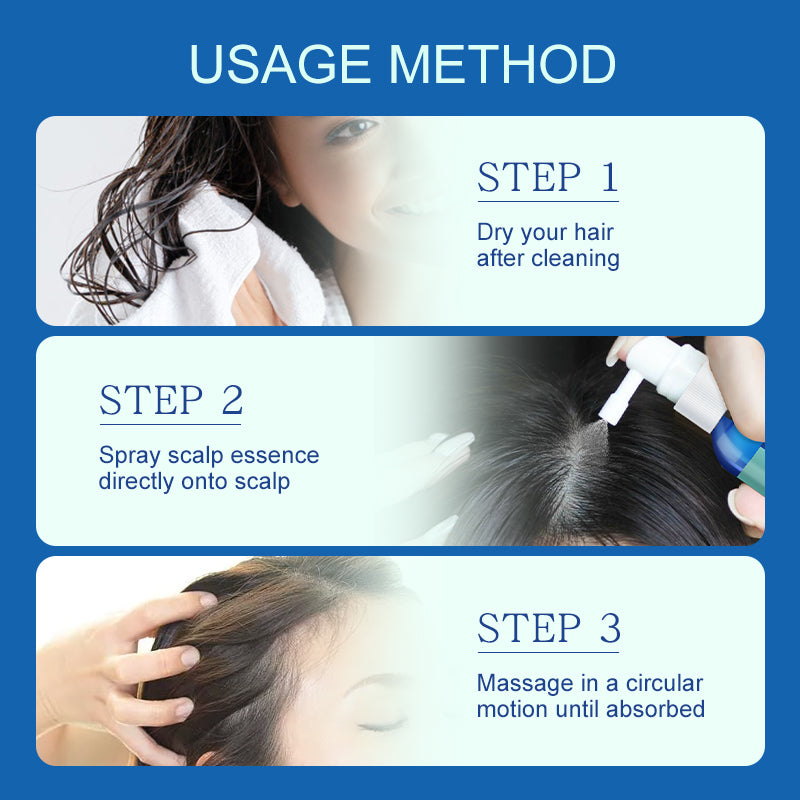 USAGE METHOD

STEP 1

Dry your hair after cleaning

STEP 2

Spray scalp essence directly onto scalp

STEP 3

Massage in a circular motion until absorbed