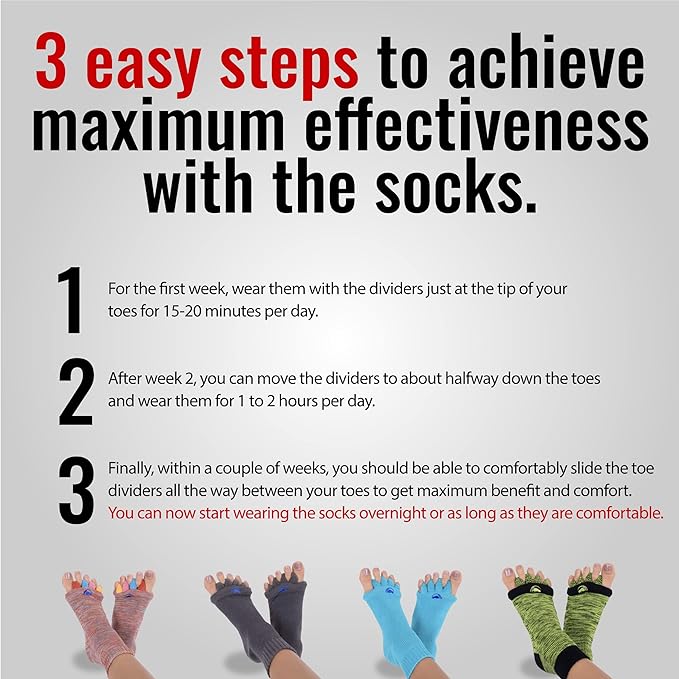 3 easy steps to achieve maximum effectiveness with the socks.

1 For the first week, wear them with the dividers just at the tip of your toes for 15-20 minutes per day.

2 After week 2, you can move the dividers to about halfway down the toes and wear them for 1 to 2 hours per day.

3 Finally, within a couple of weeks, you should be able to comfortably slide the toe dividers all the way between your toes to get maximum benefit and comfort. You can now start wearing the socks overnight or as long as they are comfortable.